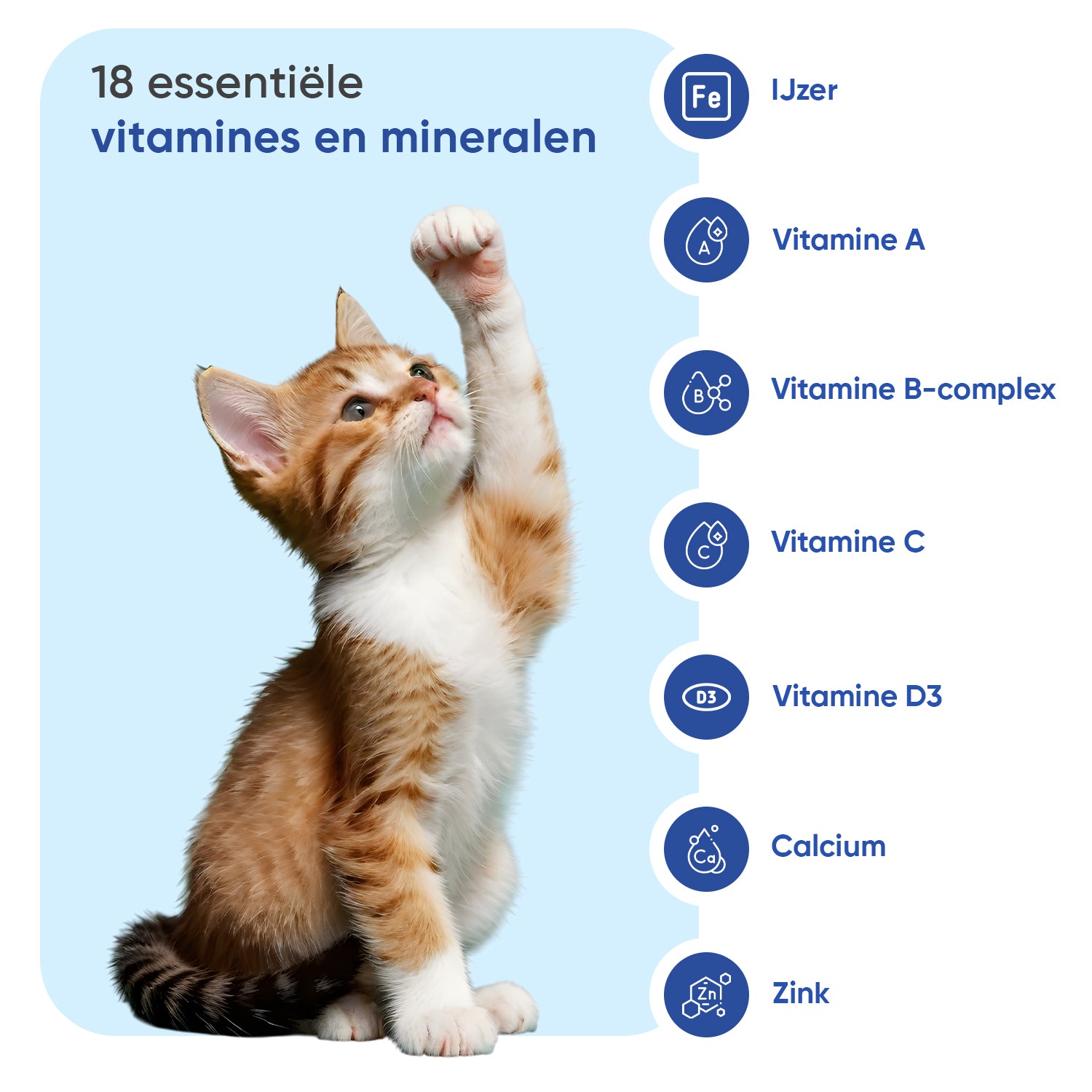 18 essentiële
vitamines en mineralen

Fe
IJzer

A
Vitamine A

B
Vitamine B-complex

C
Vitamine C

D3
Vitamine D3

Ca
Calcium

Zn
Zink