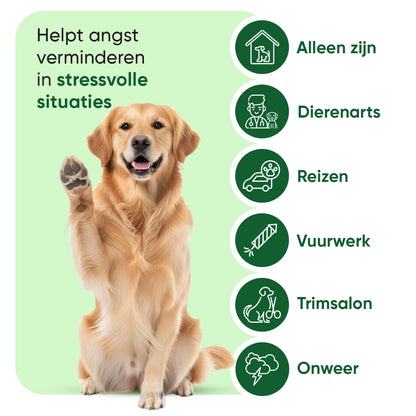 Helpt angst verminderen in stressvolle situaties

Alleen zijn

Dierenarts

Reizen

Vuurwerk

Trimsalon

Onweer