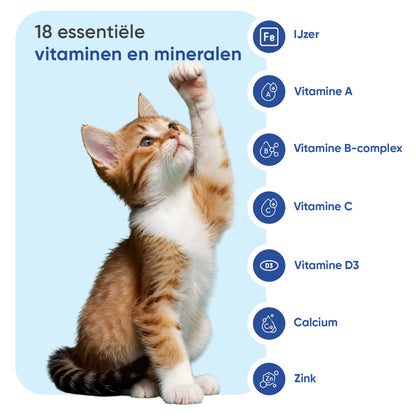 18 essentiële
vitaminen en mineralen

Fe
IJzer

A
Vitamine A

B
Vitamine B-complex

C
Vitamine C

D3
Vitamine D3

Ca
Calcium

Zn
Zink